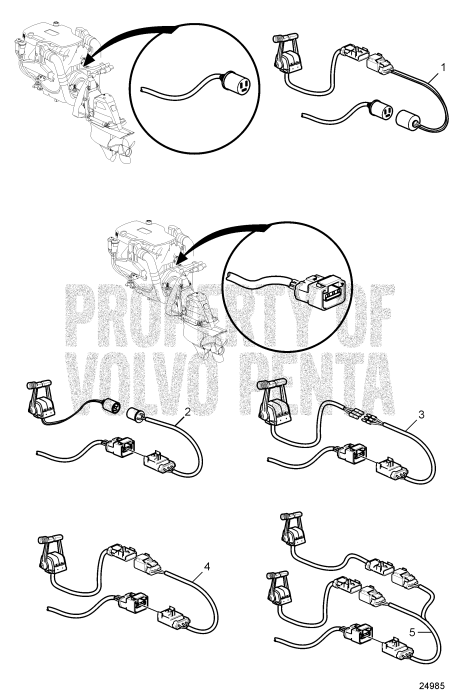 1

PROPERTY OF VOLVO PENTA

2

3

4

5

24985