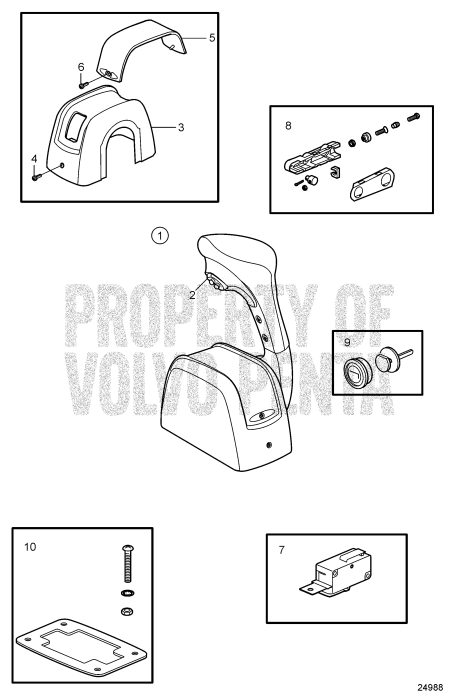 5
6
3
4
8
1
2
PROPERTY OF VOLVO PENTA
9
10
7
24988