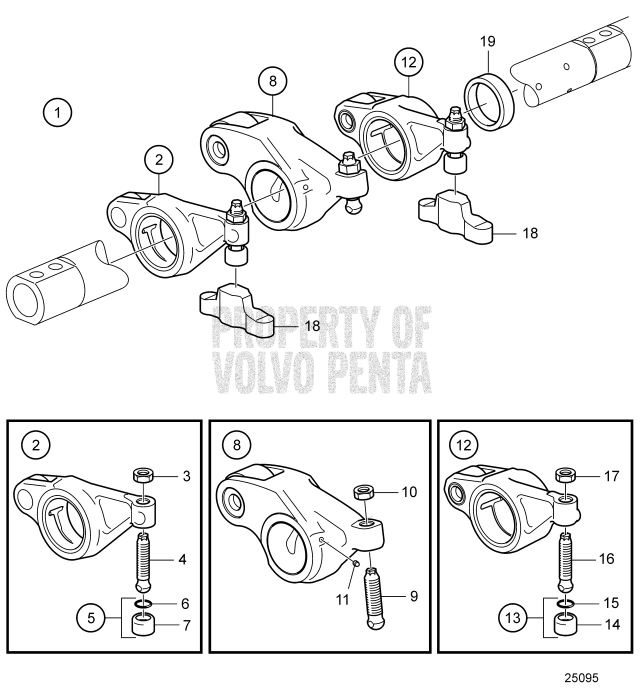 1
2
8
12
19
18
18
PROPERTY OF
VOLVO PENTA

2
3
4
5
6
7

8
10
11
9

12
17
16
13
15
14

25095