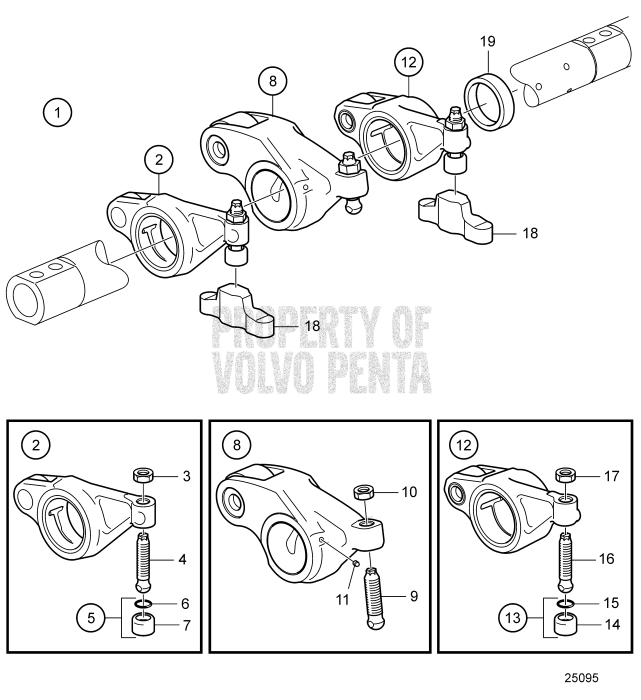 1

2

8

12

19

18

18

PROPERTY OF VOLVO PENTA

2

3

4

5

6

7

8

10

11

9

12

17

16

13

15

14

25095