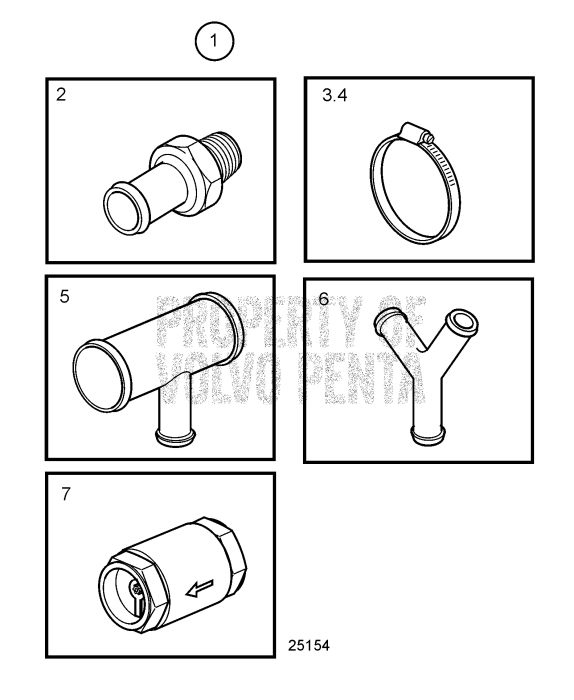 1

2

3.4

5

6

PROPERTY OF VOLVO PENTA

7

25154