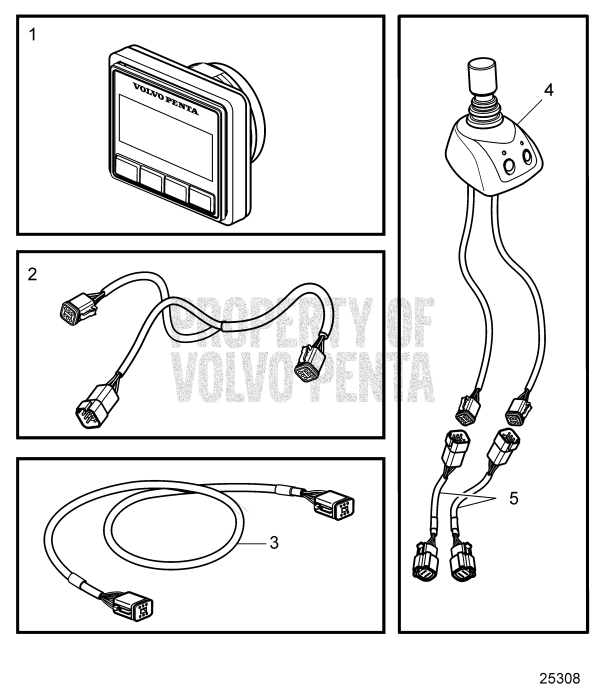 1

VOLVO PENTA

2

PROPERTY OF VOLVO PENTA

3

4

5

25308