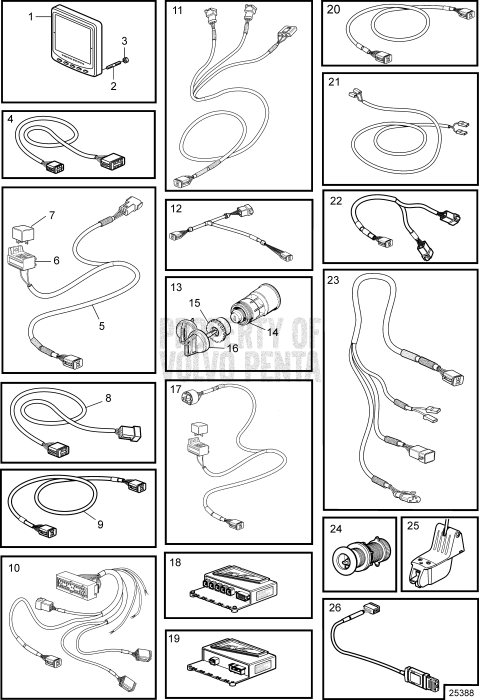 1
3
2
4
7
6
5
8
9
10
11
12
13
15
14
16
PROPERTY OF VOLVO PENTA
17
18
19
20
21
22
23
24
25
26
25388