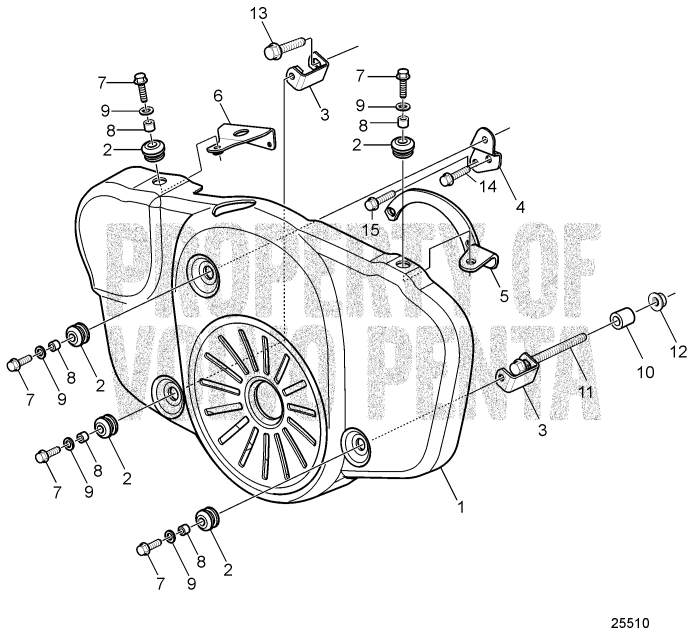 13
7
9
8
2
6
3
7
9
8
2
14
4
15
5
PROPERTY OF VOLVO PENTA
12
10
11
3
7
9
8
2
7
9
8
2
1
7
9
8
2
25510