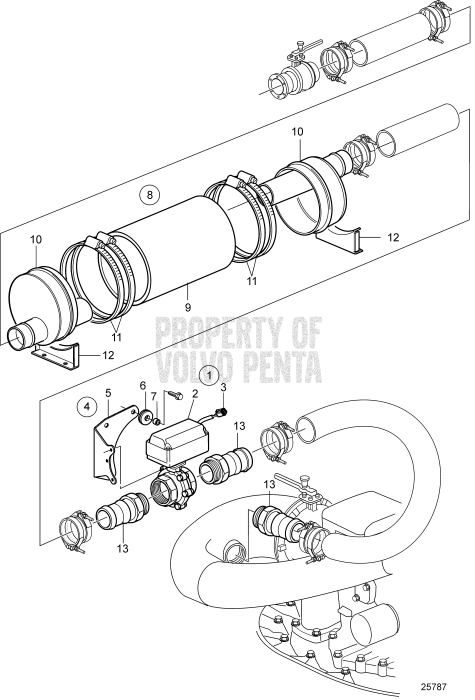 10
8
10
12
11
9
11
12
PROPERTY OF
VOLVO PENTA
1
4
5
6
7
2
3
13
13
13
25787