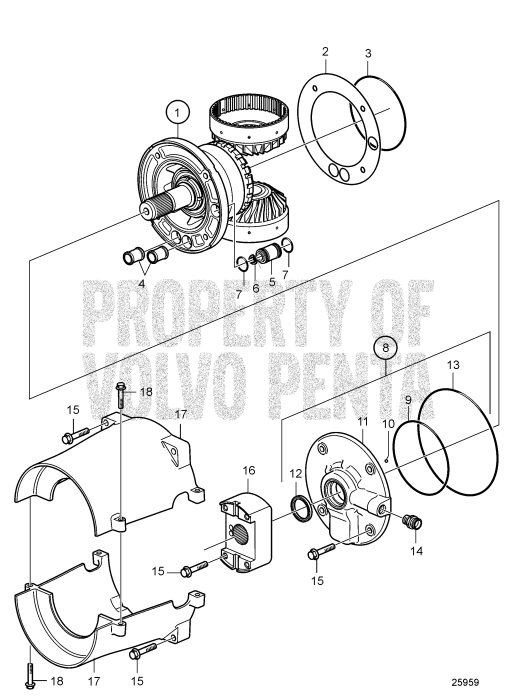 2
3
1
4
7
6
5
7
PROPERTY OF
VOLVO PENTA
8
13
18
15
17
9
10
11
16
12
14
15
15
18
17
15
25959