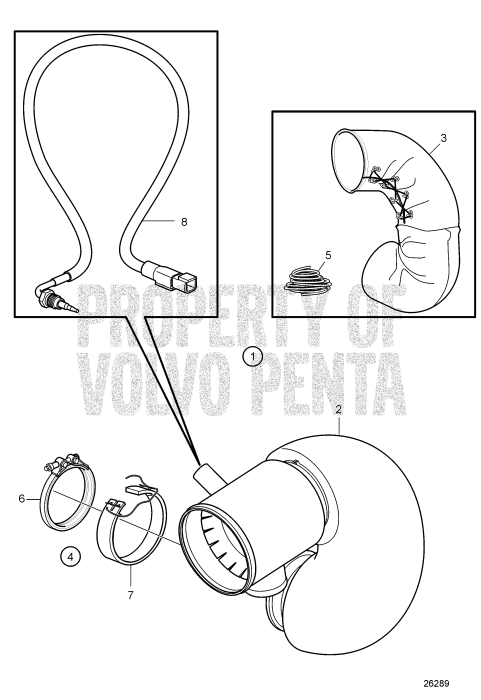 8
3
5
PROPERTY OF
VOLVO PENTA
1
2
6
4
7
26289