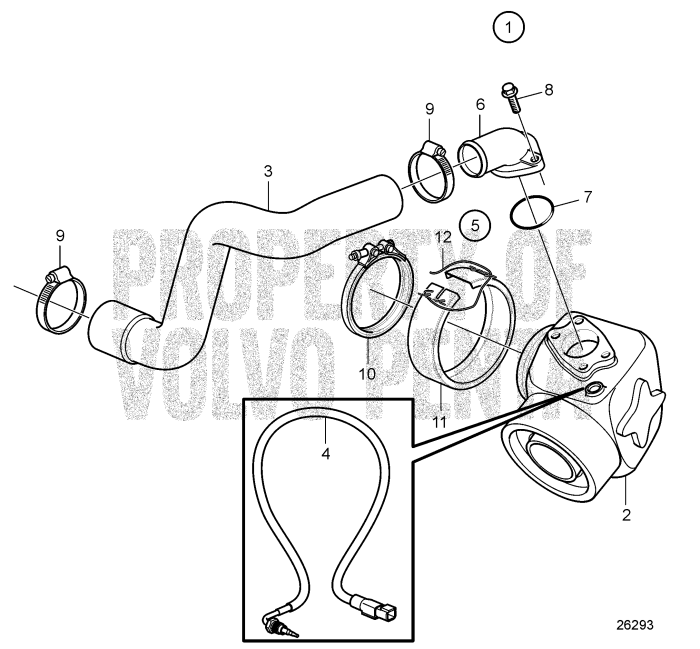 1
8
9
6
3
7
9
5
12
PROPERTY OF
VOLVO PENTA
10
11
4
2
26293