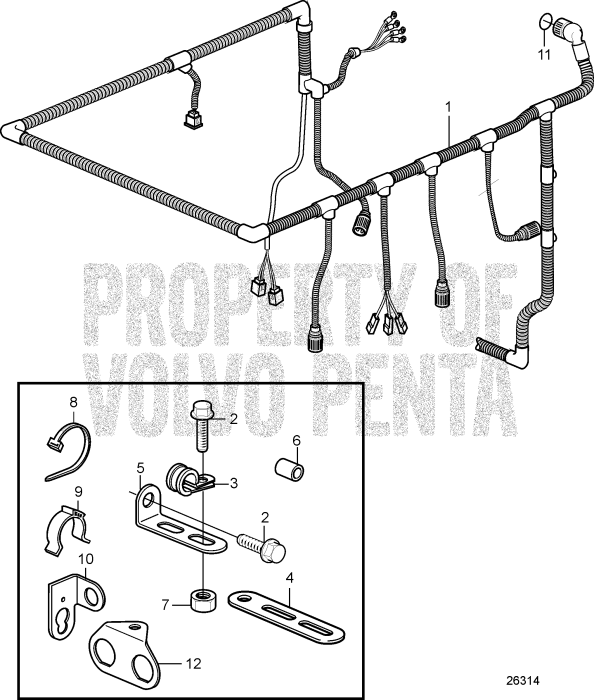 11

1

PROPERTY OF VOLVO PENTA

8

2

6

5

3

9

2

10

4

7

12

26314