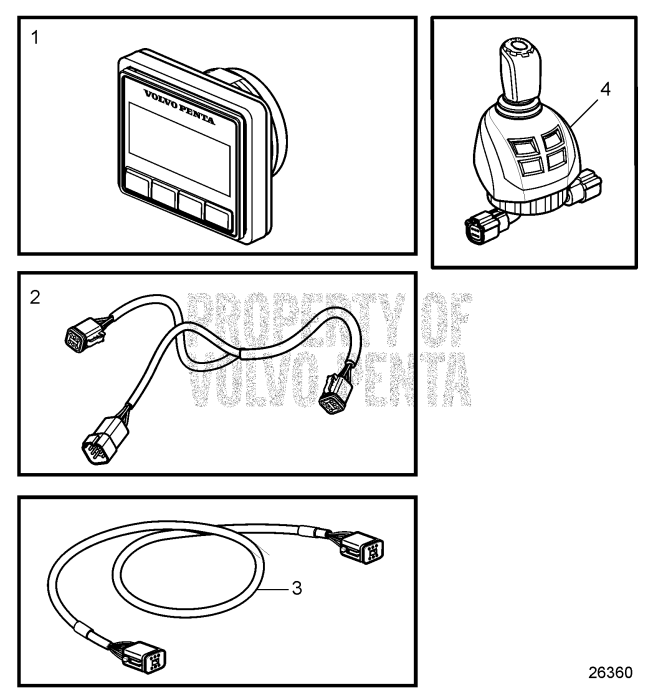 1

VOLVO PENTA

4

2

PROPERTY OF VOLVO PENTA

3

26360