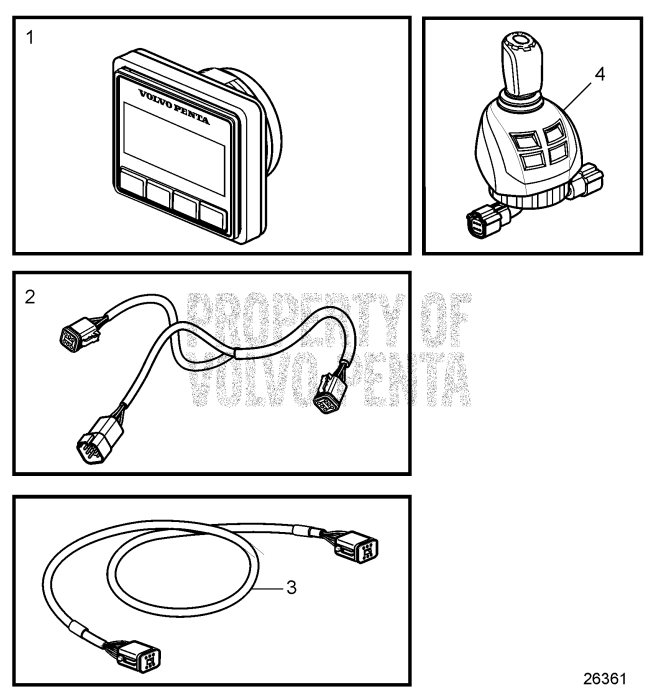 1

VOLVO PENTA

4

2

PROPERTY OF VOLVO PENTA

3

26361