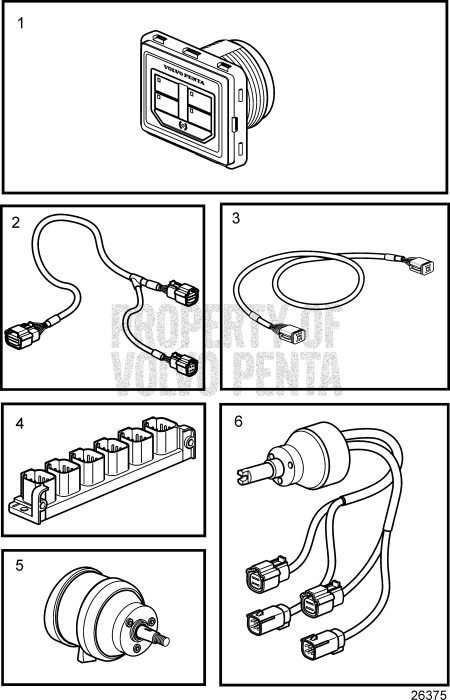 1

VOLVO PENTA

2

3

PROPERTY OF VOLVO PENTA

4

5

6

26375