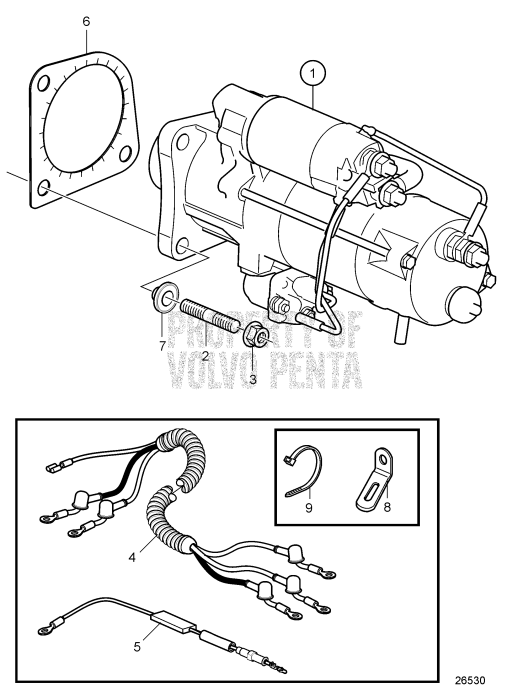 6
1
7
2
3
PROPERTY OF
VOLVO PENTA
9
8
4
5
26530