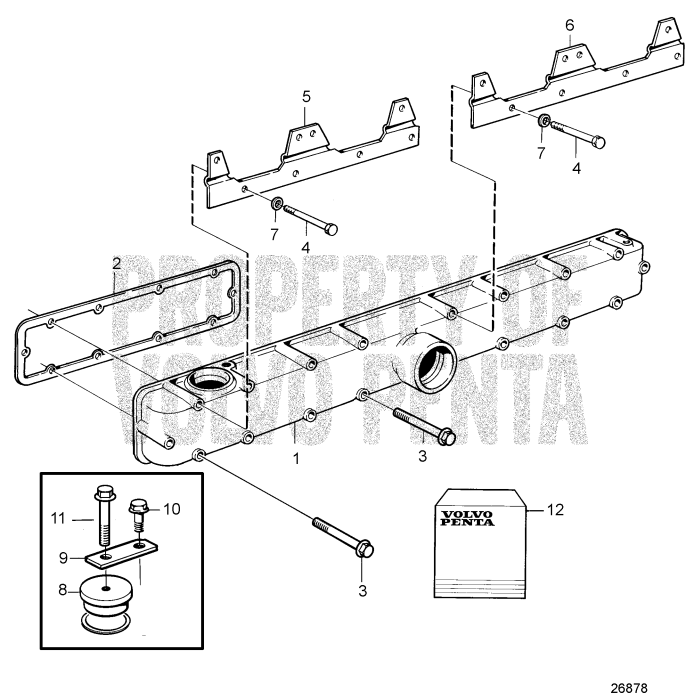 6

5

7

4

7

4

2

PROPERTY OF VOLVO PENTA

1

3

11

10

9

8

3

VOLVO PENTA

12

26878