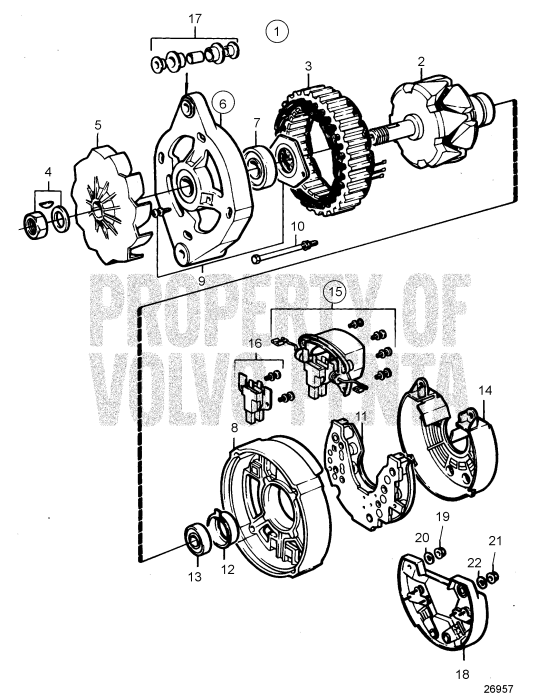 17
1
3
2
6
5
7
4
10
9
PROPERTY OF
VOLVO PENTA
15
16
14
8
11
19
20
21
22
13
12
18
26957