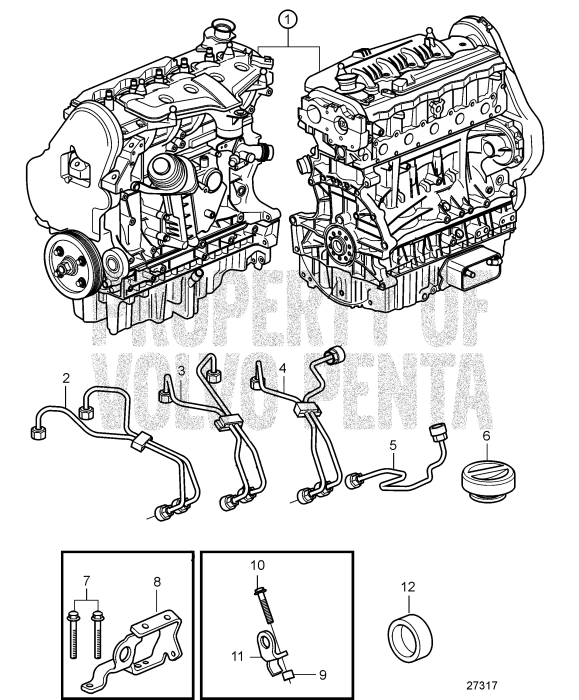 1

PROPERTY OF VOLVO PENTA

2
3
4
5
6

7
8

10
11
9

12

27317