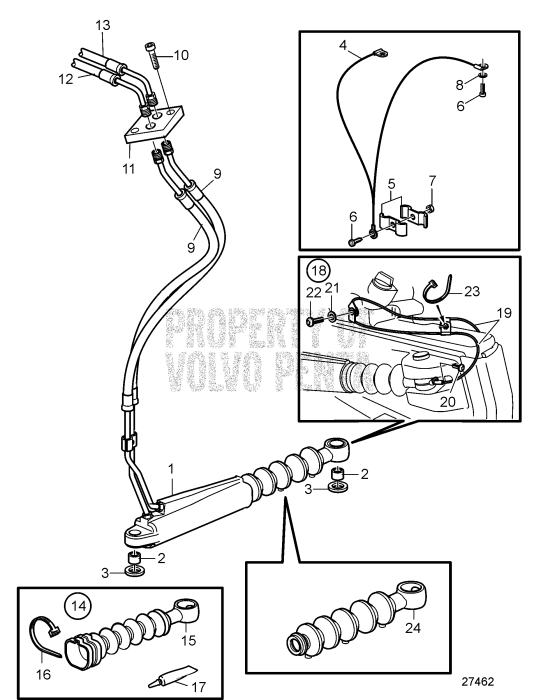 13
10
12
11
9
9
4
8
6
5
7
6
18
22
21
23
19
20
PROPERTY OF
VOLVO PENTA
1
2
3
2
3
14
15
16
17
24
27462