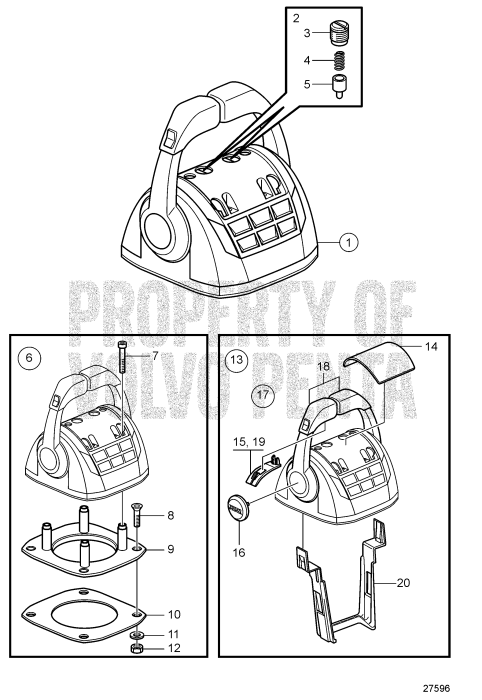 2
3
4
5
1
PROPERTY OF
VOLVO PENTA
6
7
8
9
10
11
12
13
14
18
17
15, 19
16
20
27596