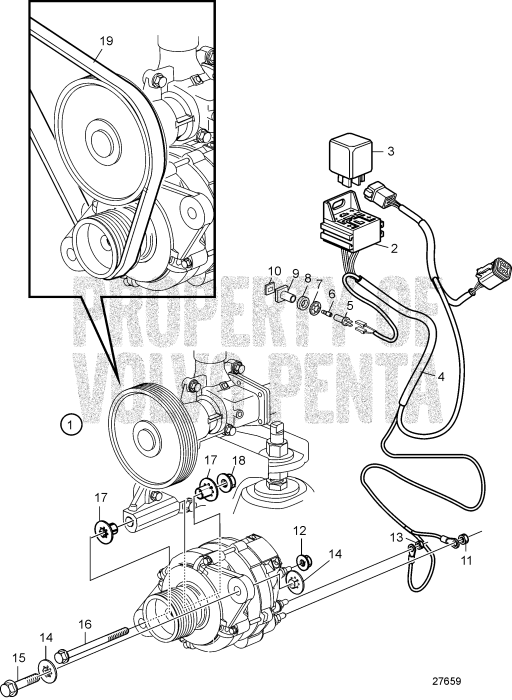 19
3
2
10
9
8
7
6
5
PROPERTY OF
VOLVO PENTA
4
1
17
18
17
12
14
13
11
16
14
15
27659