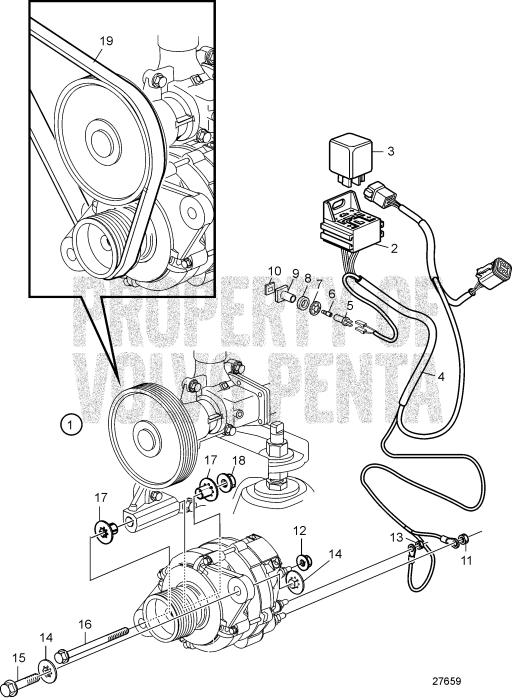 19
3
2
10
9
8
7
6
5
PROPERTY OF
VOLVO PENTA
4
1
17
18
17
12
14
13
11
16
14
15
27659