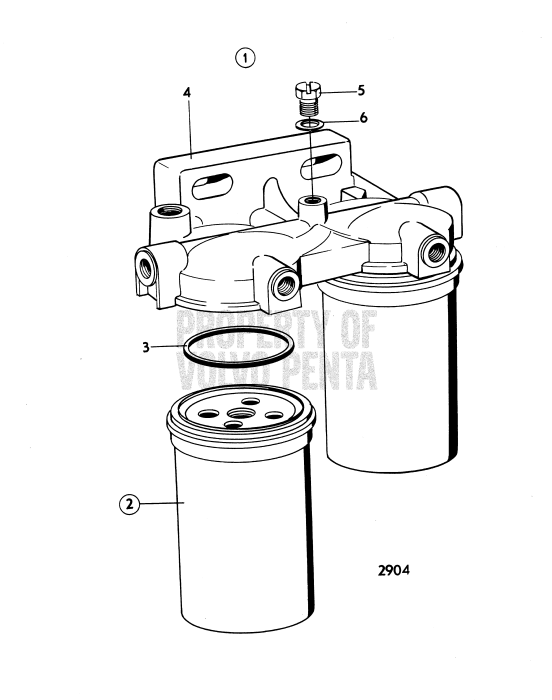 1
4
5
6
PROPERTY OF
VOLVO PENTA
3
2
2904