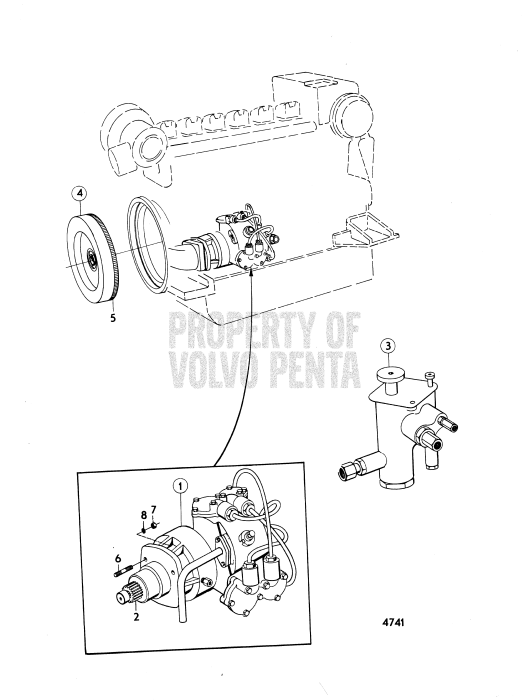 4

5

PROPERTY OF
VOLVO PENTA

3

1

8 7

6

2

4741