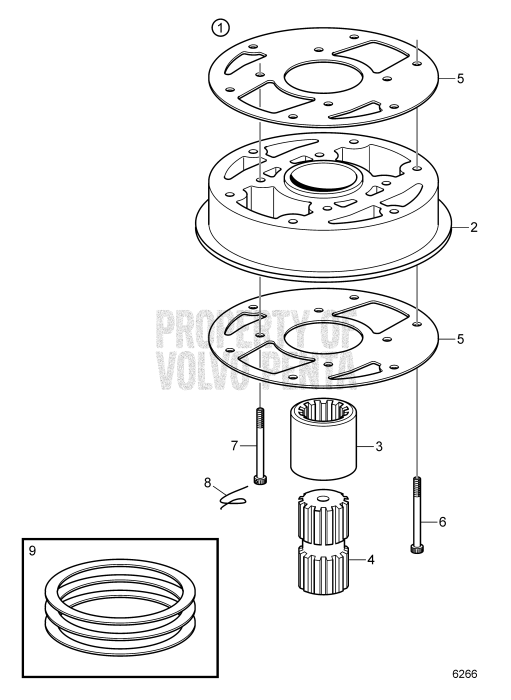 1
5
2
PROPERTY OF
VOLVO PENTA
5
7
3
8
6
4
9
6266