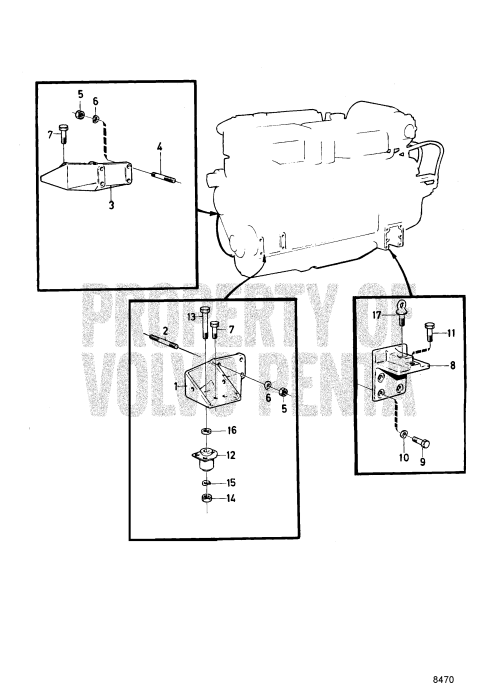 5
6
7
4
3

PROPERTY OF
VOLVO PENTA

13
7
2
1
6
5
16
12
15
14

17
11
8
10
9

8470