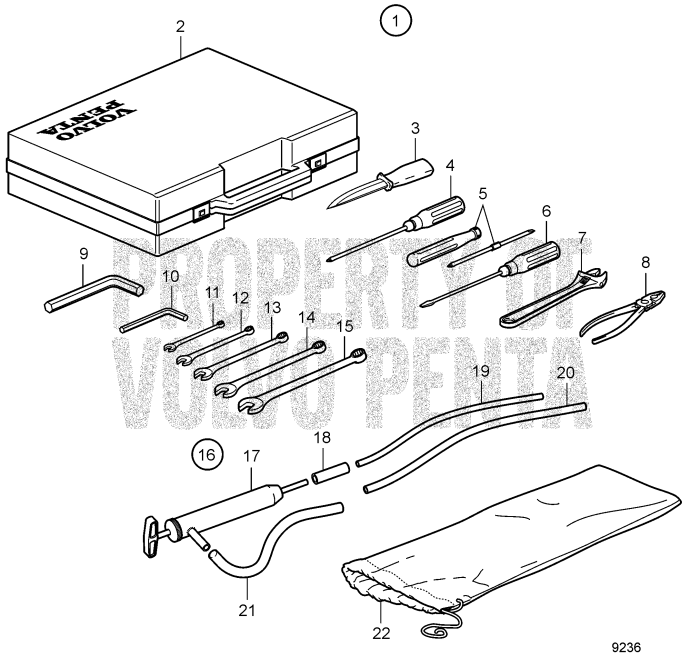 1
2
VOLVO PENTA
3
4
5
6
7
8
9
10
11
12
13
14
15
PROPERTY OF VOLVO PENTA
19
20
16
17
18
21
22
9236