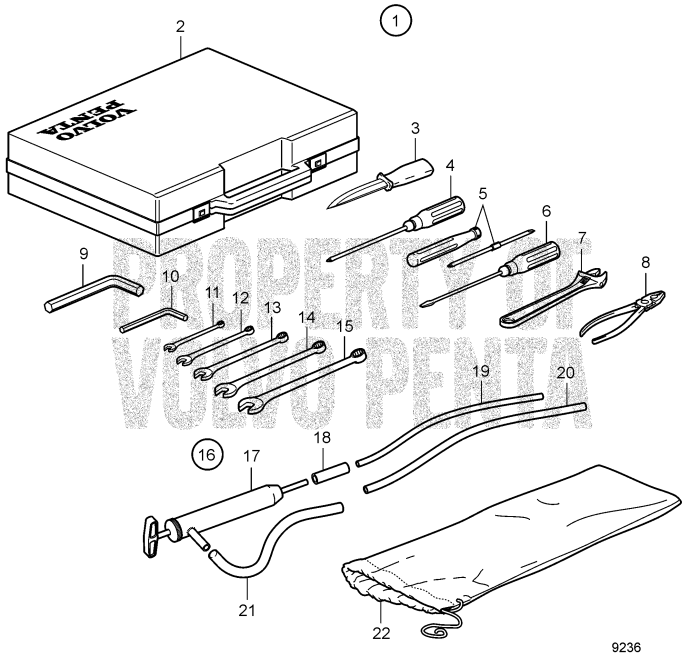 1
2
VOLVO PENTA
3
4
5
6
7
8
9
10
11
12
13
14
15
PROPERTY OF VOLVO PENTA
19
20
16
17
18
21
22
9236