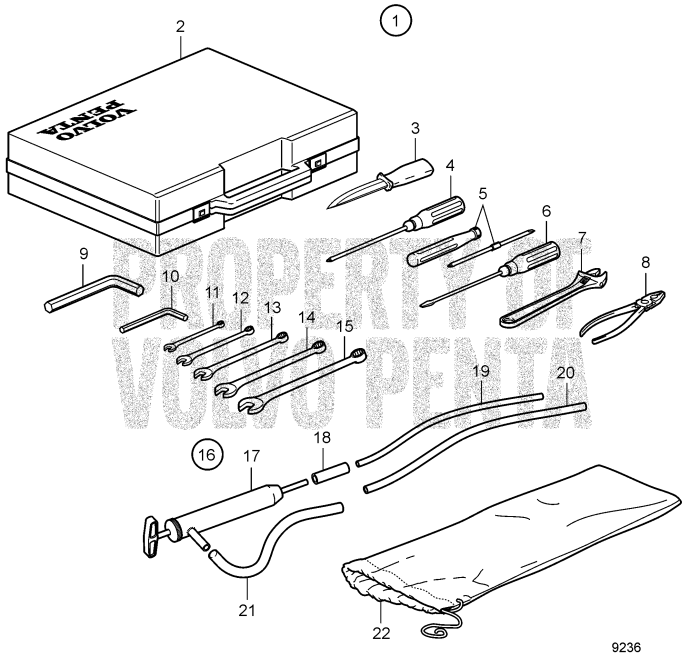 1
2
VOLVO PENTA
3
4
5
6
7
8
9
10
11
12
13
14
15
PROPERTY OF VOLVO PENTA
19
20
16
17
18
21
22
9236